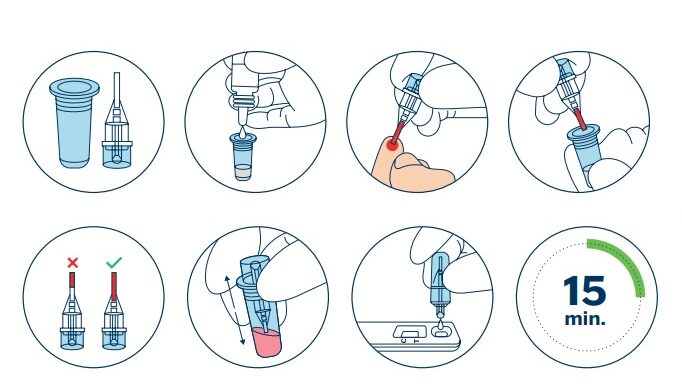 C T

15
min.